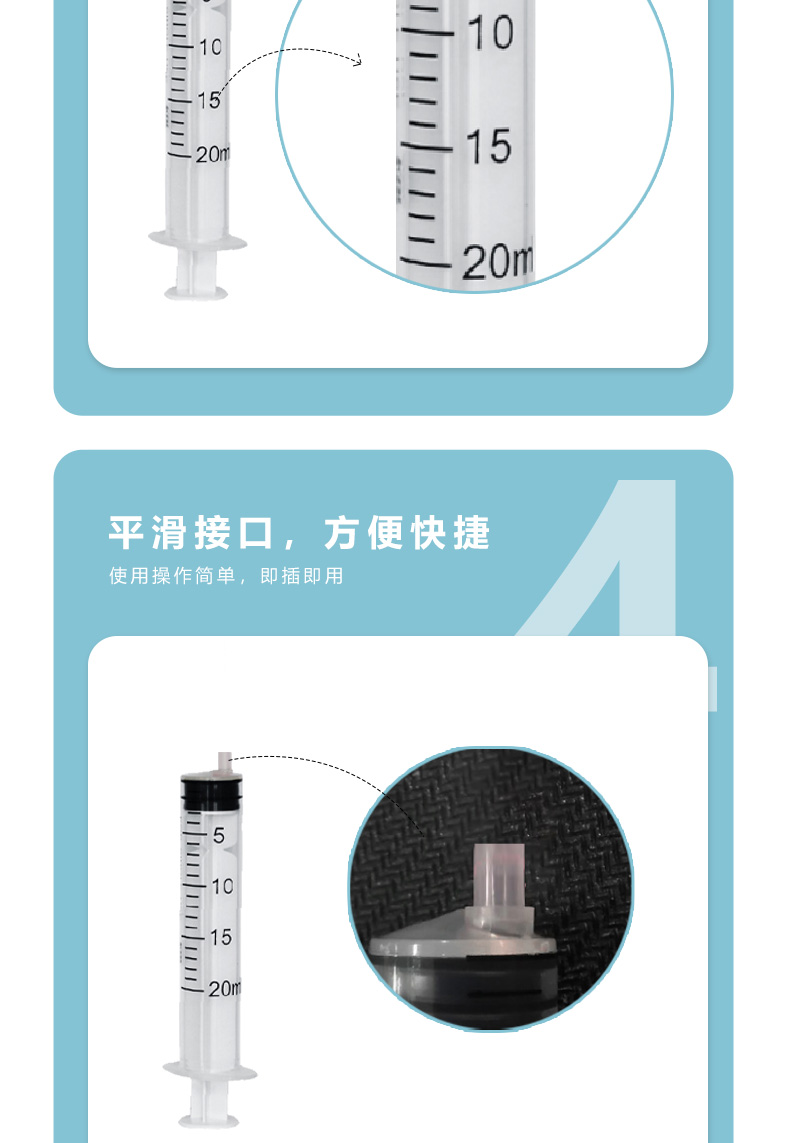 10
15
20m

10
15
20m

平滑接口，方便快捷
使用操作简单，即插即用

4

5
10
15
20m