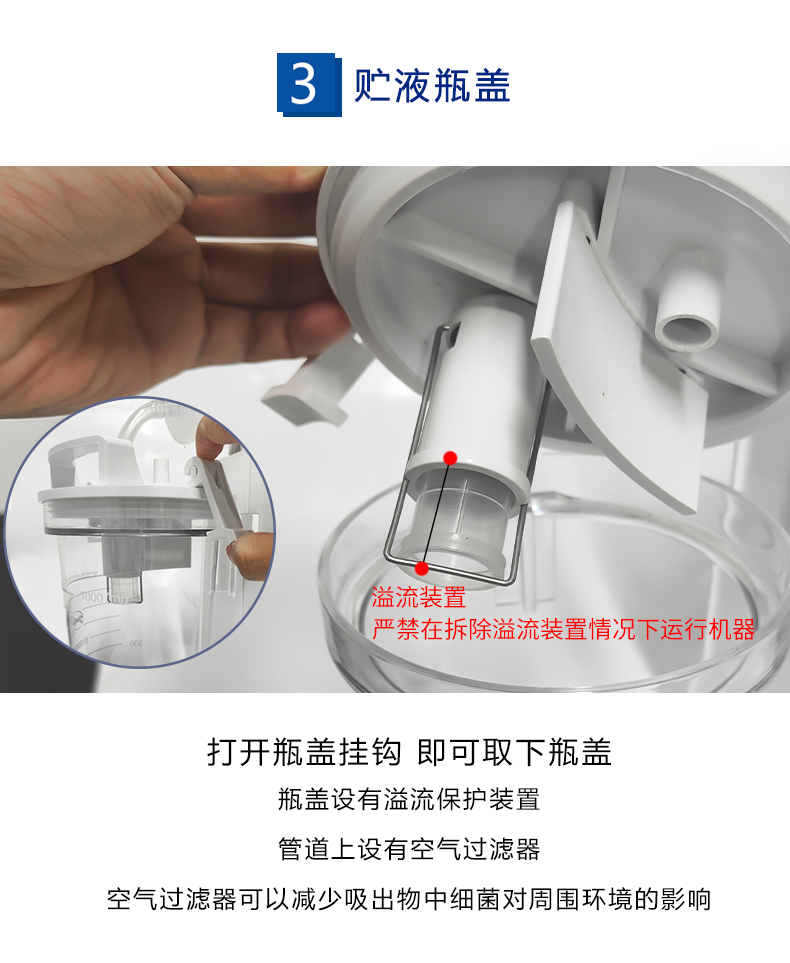 3 贮液瓶盖

1000

500

溢流装置
严禁在拆除溢流装置情况下运行机器

打开瓶盖挂钩 即可取下瓶盖

瓶盖设有溢流保护装置

管道上设有空气过滤器

空气过滤器可以减少吸出物中细菌对周围环境的影响