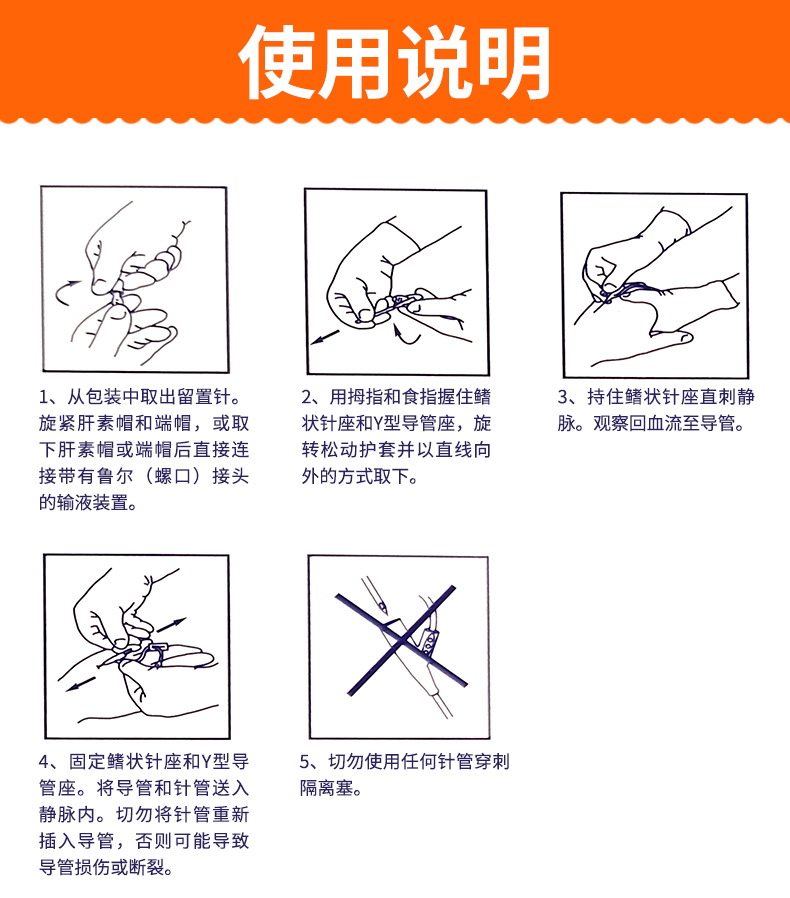 使用说明

1、从包装中取出留置针。旋紧肝素帽和端帽，或取下肝素帽或端帽后直接连接带有鲁尔（螺口）接头的输液装置。

2、用拇指和食指握住鳍状针座和Y型导管座，旋转松动护套并以直线向外的方式取下。

3、持住鳍状针座直刺静脉。观察回血流至导管。

4、固定鳍状针座和Y型导管座。将导管和针管送入静脉内。切勿将针管重新插入导管，否则可能导致导管损伤或断裂。

5、切勿使用任何针管穿刺隔离塞。