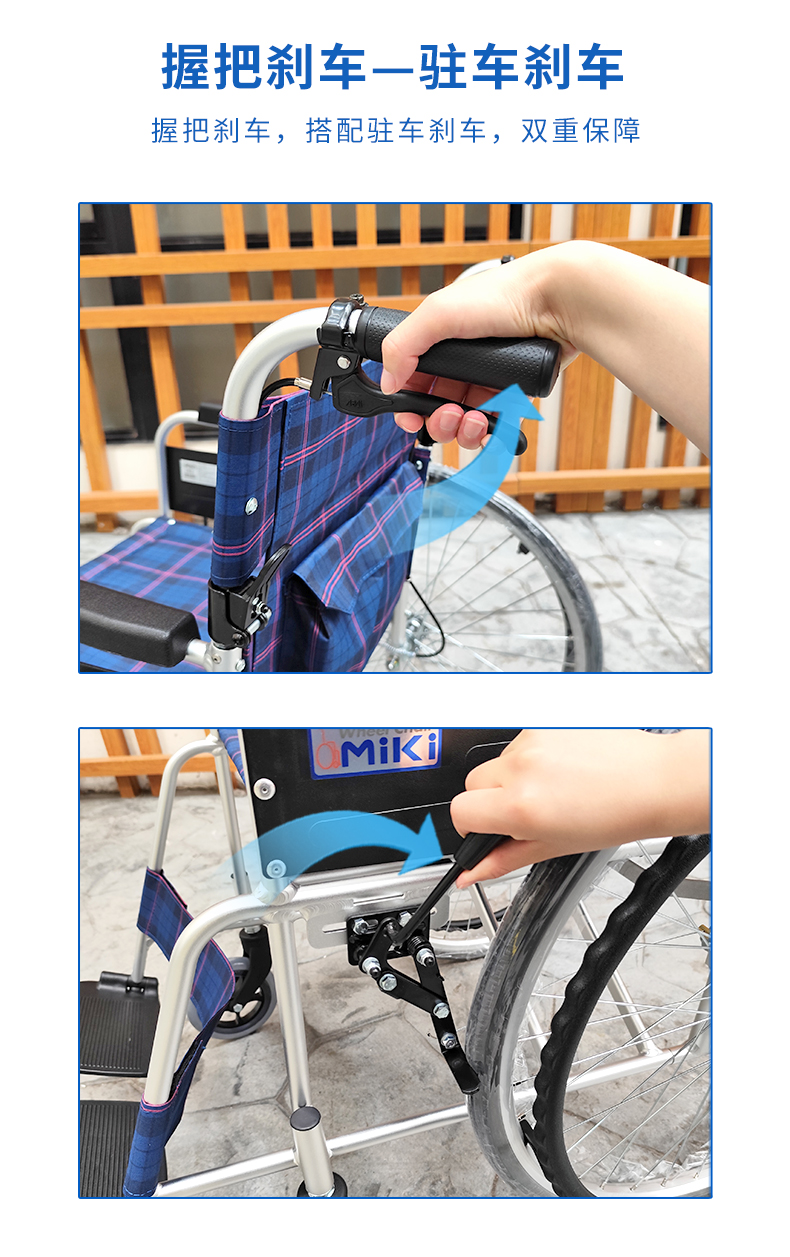 握把刹车—驻车刹车

握把刹车，搭配驻车刹车，双重保障

Wheel Chair
MiKi