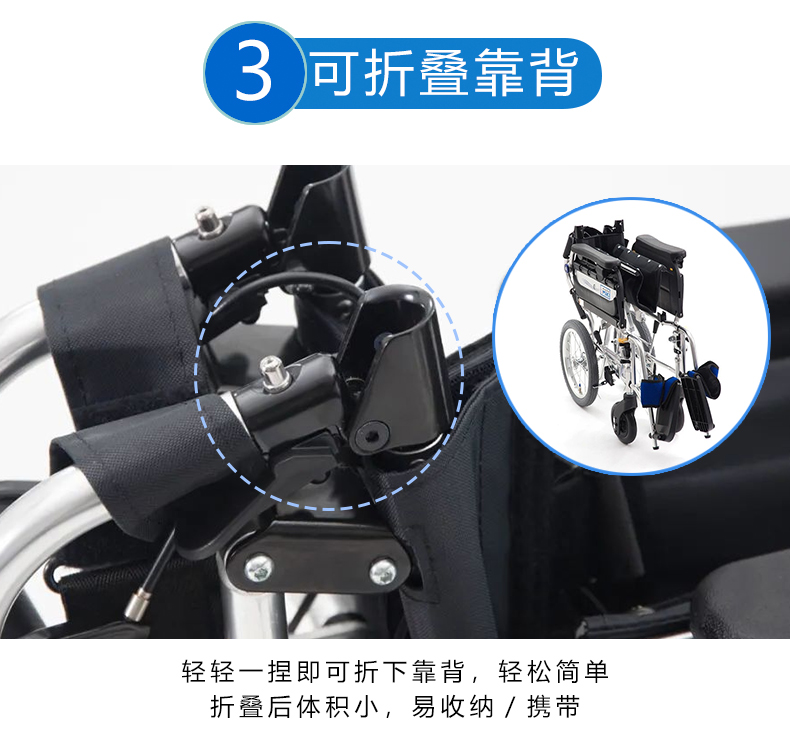 3 可折叠靠背

轻轻一捏即可折下靠背，轻松简单
折叠后体积小，易收纳 / 携带