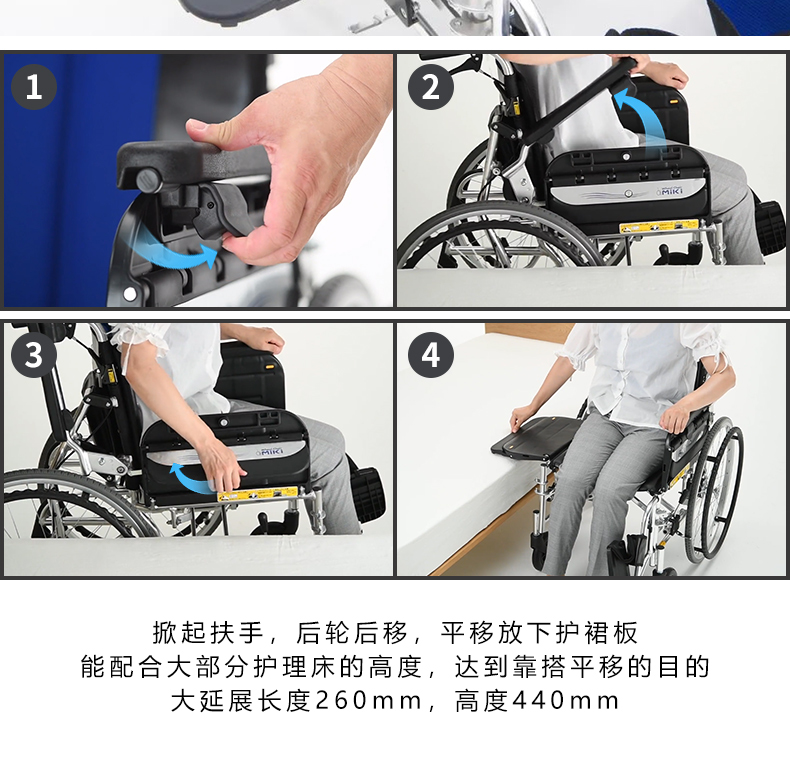 1

2

MiKi

3

MiKi

4

掀起扶手，后轮后移，平移放下护裙板
能配合大部分护理床的高度，达到靠搭平移的目的
大延展长度260mm，高度440mm