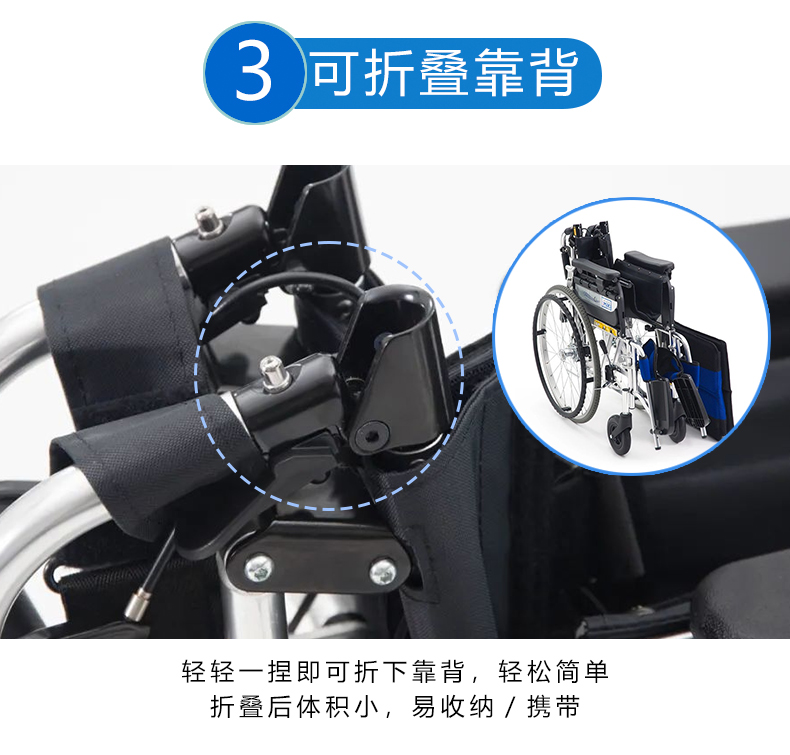 3 可折叠靠背

轻轻一捏即可折下靠背，轻松简单
折叠后体积小，易收纳 / 携带