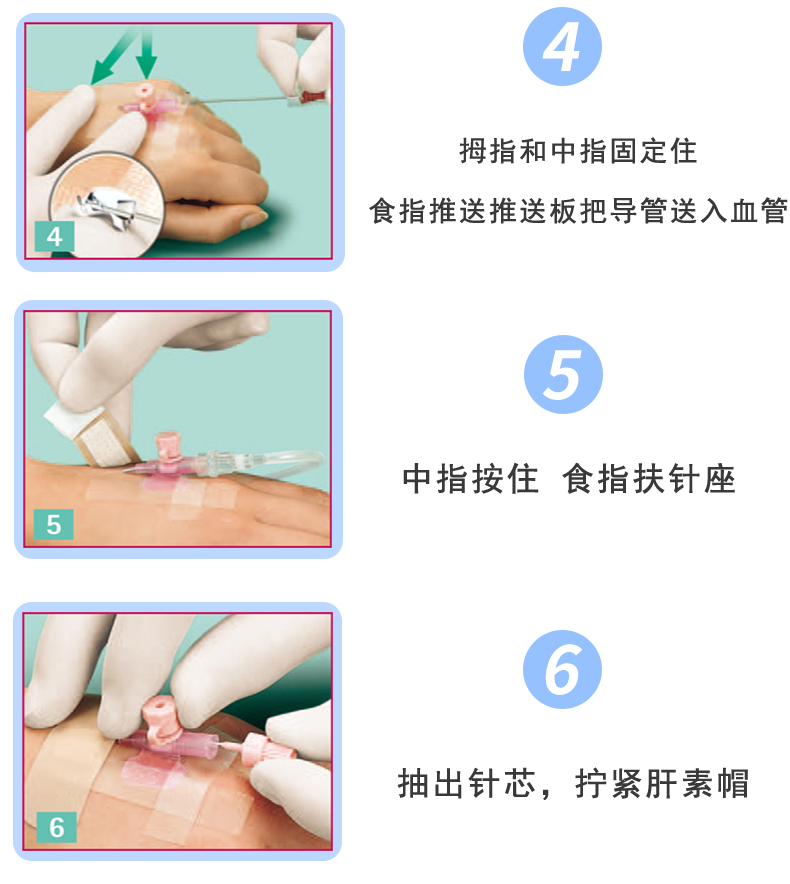 4

4

拇指和中指固定住

食指推送推送板把导管送入血管

5

5

中指按住 食指扶针座

6

6

抽出针芯，拧紧肝素帽