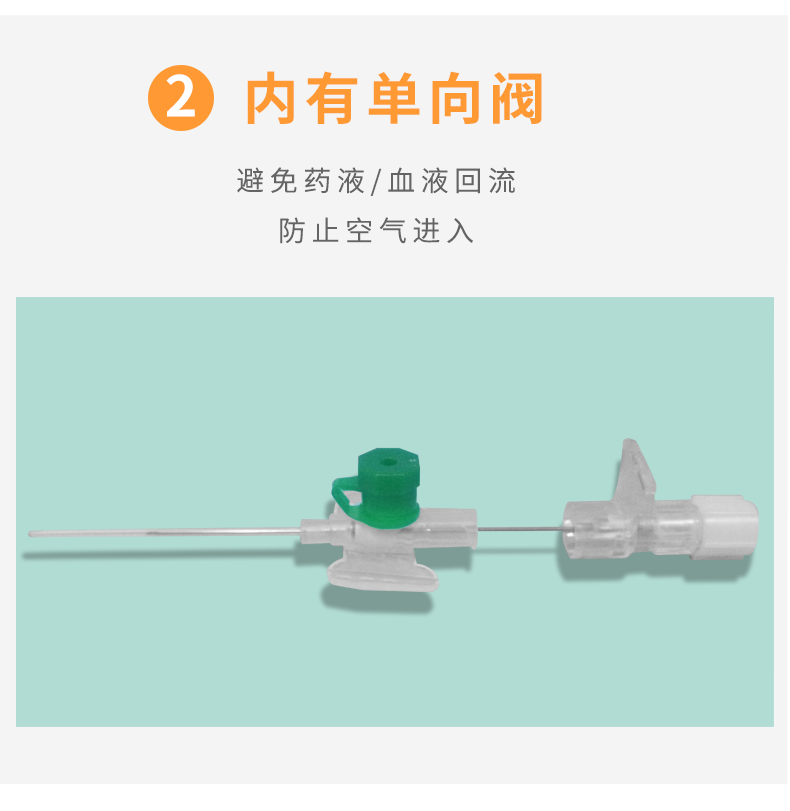 2 内有单向阀

避免药液/血液回流

防止空气进入