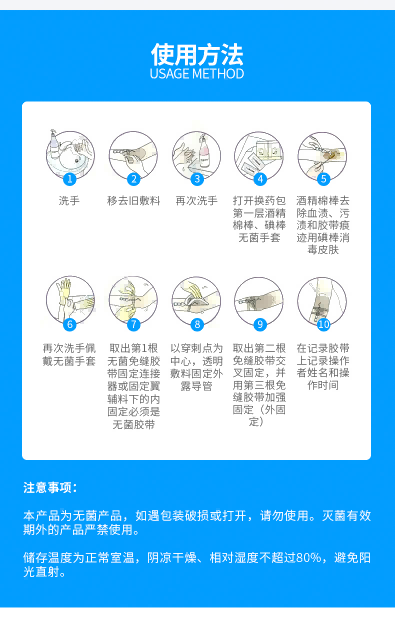 使用方法
USAGE METHOD

1
洗手

2
移去旧敷料

3
再次洗手

4
打开换药包第一层酒精棉棒、碘棒无菌手套

5
酒精棉棒去除血渍、污渍和胶带痕迹用碘棒消毒皮肤

6
再次洗手佩戴无菌手套

7
取出第1根无菌免缝胶带固定连接器或固定翼辅料下的内固定必须是无菌胶带

8
以穿刺点为中心，透明敷料固定外露导管

9
取出第二根免缝胶带交叉固定，并用第三根免缝胶带加强固定（外固定）

10
在记录胶带上记录操作者姓名和操作时间

注意事项：

本产品为无菌产品，如遇包装破损或打开，请勿使用。灭菌有效期外的产品严禁使用。

储存温度为正常室温，阴凉干燥、相对湿度不超过80%，避免阳光直射。