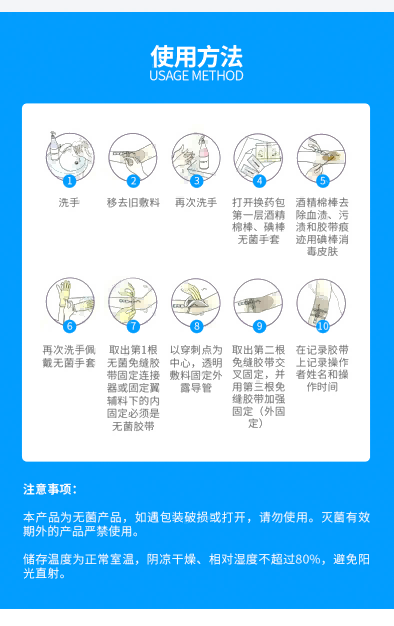 使用方法
USAGE METHOD

1
洗手

2
移去旧敷料

3
再次洗手

4
打开换药包第一层酒精棉棒、碘棒无菌手套

5
酒精棉棒去除血渍、污渍和胶带痕迹用碘棒消毒皮肤

6
再次洗手佩戴无菌手套

7
取出第1根无菌免缝胶带固定连接器或固定翼辅料下的内固定必须是无菌胶带

8
以穿刺点为中心，透明敷料固定外露导管

9
取出第二根免缝胶带交叉固定，并用第三根免缝胶带加强固定（外固定）

10
在记录胶带上记录操作者姓名和操作时间

注意事项：

本产品为无菌产品，如遇包装破损或打开，请勿使用。灭菌有效期外的产品严禁使用。

储存温度为正常室温，阴凉干燥、相对湿度不超过80%，避免阳光直射。