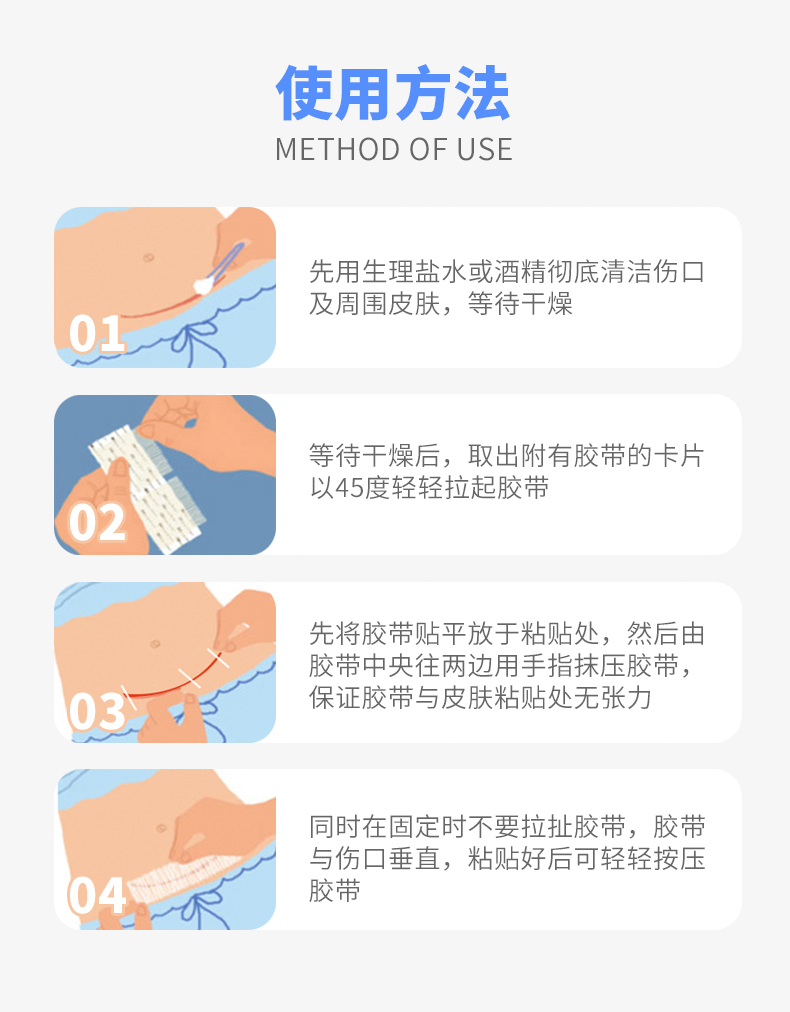 使用方法
METHOD OF USE

01
先用生理盐水或酒精彻底清洁伤口及周围皮肤，等待干燥

02
等待干燥后，取出附有胶带的卡片以45度轻轻拉起胶带

03
先将胶带贴平放于粘贴处，然后由胶带中央往两边用手指抹压胶带，保证胶带与皮肤粘贴处无张力

04
同时在固定时不要拉扯胶带，胶带与伤口垂直，粘贴好后可轻轻按压胶带