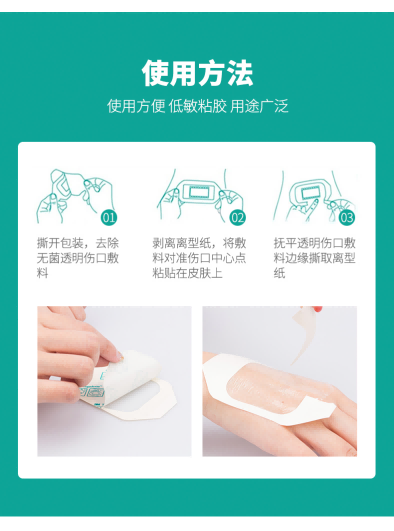 使用方法

使用方便 低敏粘胶 用途广泛

01

撕开包装，去除无菌透明伤口敷料

02

剥离离型纸，将敷料对准伤口中心点粘贴在皮肤上

03

抚平透明伤口敷料边缘撕取离型纸