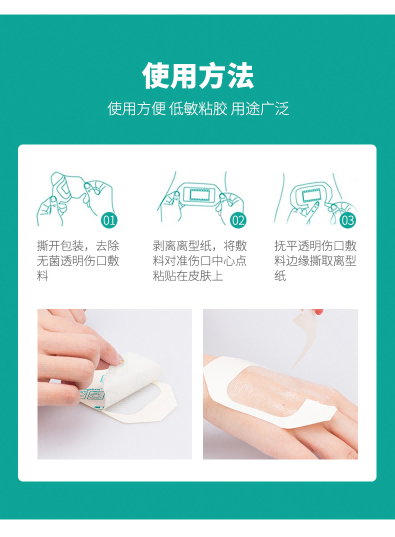 使用方法

使用方便 低敏粘胶 用途广泛

01

撕开包装，去除无菌透明伤口敷料

02

剥离离型纸，将敷料对准伤口中心点粘贴在皮肤上

03

抚平透明伤口敷料边缘撕取离型纸