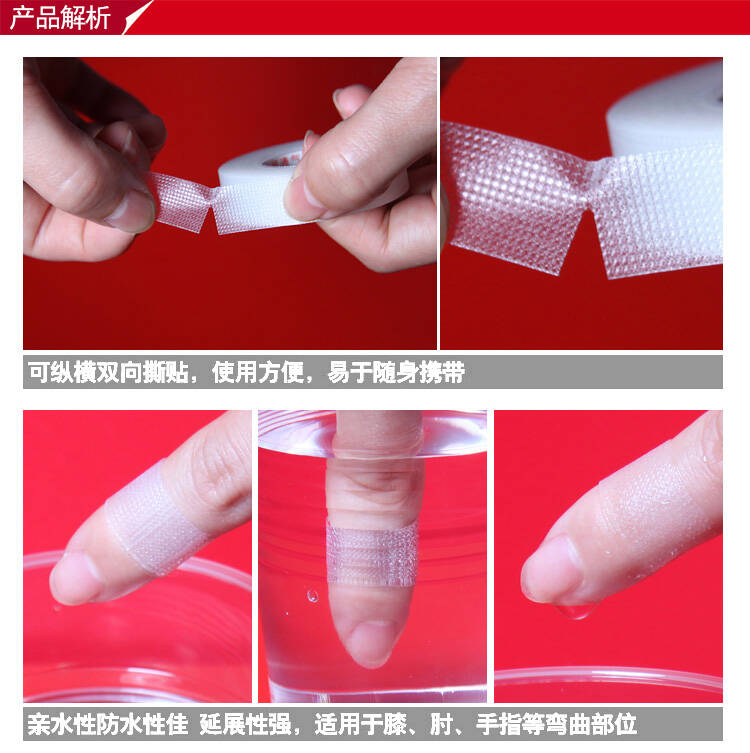 产品解析

可纵横双向撕贴，使用方便，易于随身携带

亲水性防水性佳 延展性强，适用于膝、肘、手指等弯曲部位