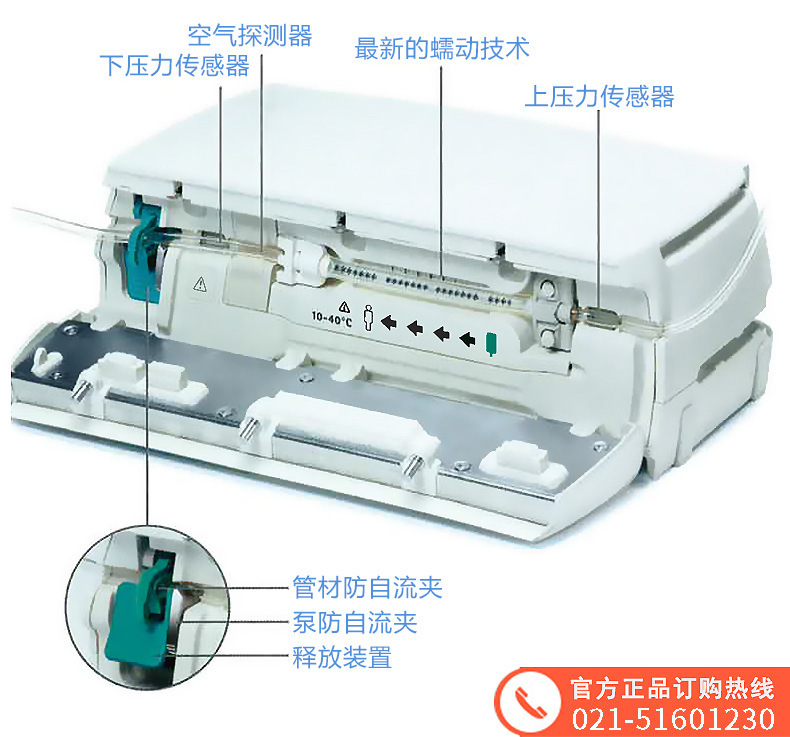 空气探测器
下压力传感器
最新的蠕动技术
上压力传感器
10-40°C
管材防自流夹
泵防自流夹
释放装置
官方正品订购热线
021-51601230