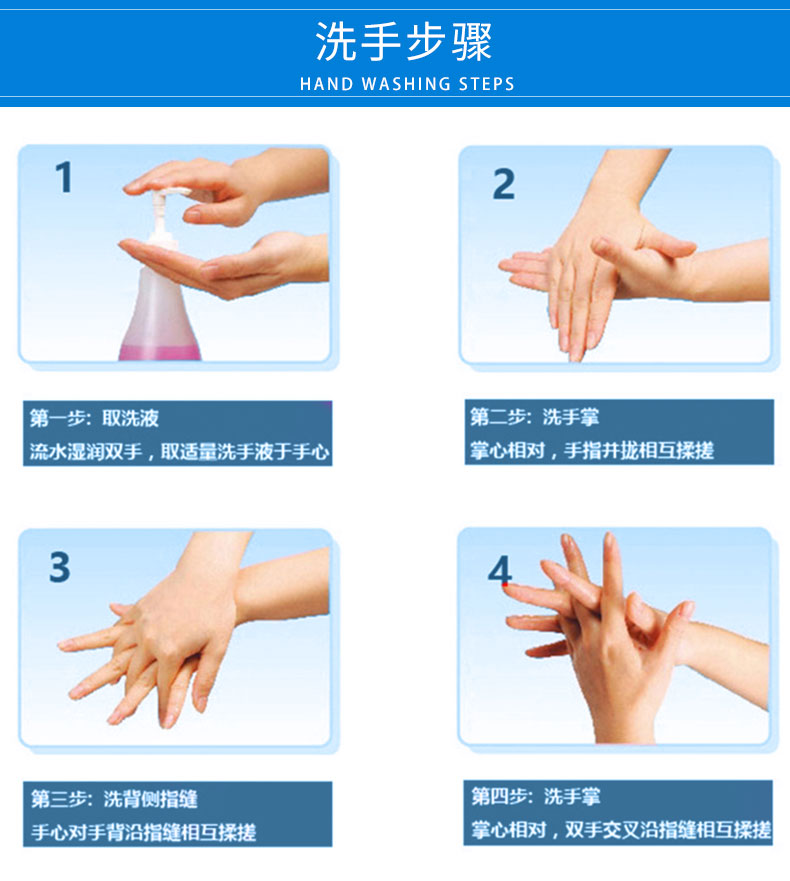 洗手步骤

HAND WASHING STEPS

1

第一步：取洗液

流水湿润双手，取适量洗手液于手心

2

第二步：洗手掌

掌心相对，手指并拢相互揉搓

3

第三步：洗背侧指缝

手心对手背沿指缝相互揉搓

4

第四步：洗手掌

掌心相对，双手交叉沿指缝相互揉搓