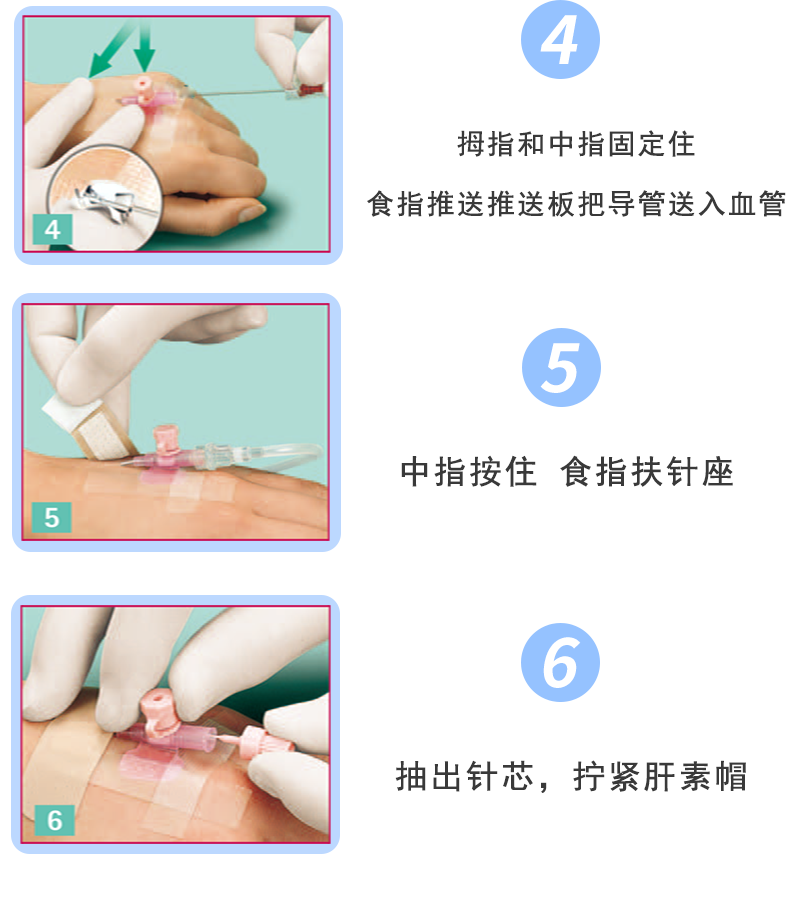 4

4

拇指和中指固定住

食指推送推送板把导管送入血管

5

5

中指按住 食指扶针座

6

6

抽出针芯，拧紧肝素帽