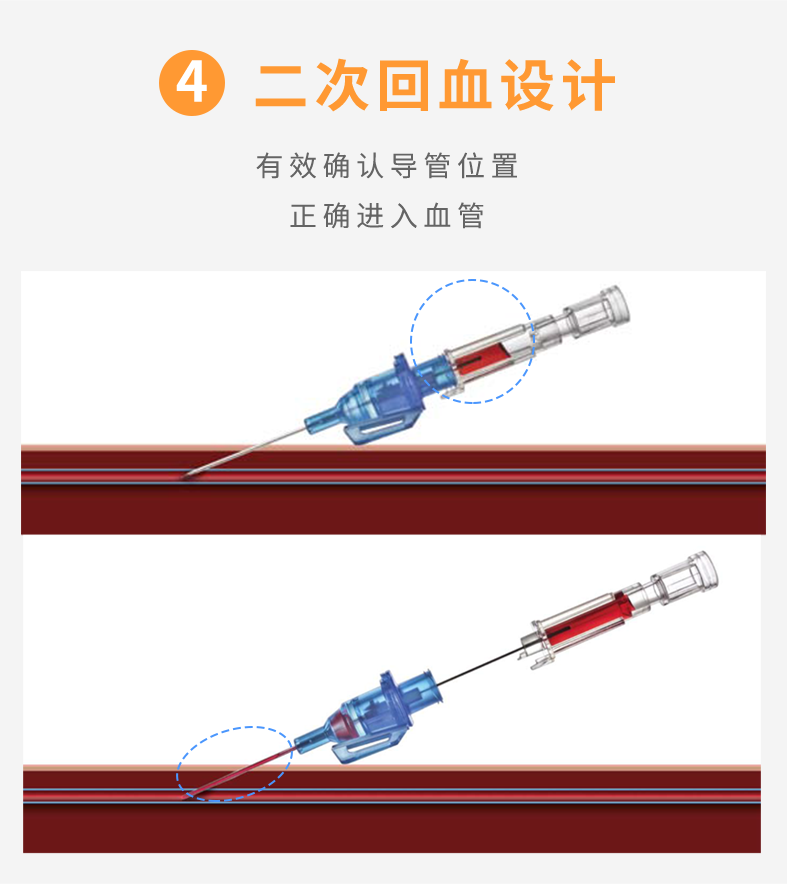 4 二次回血设计

有效确认导管位置

正确进入血管