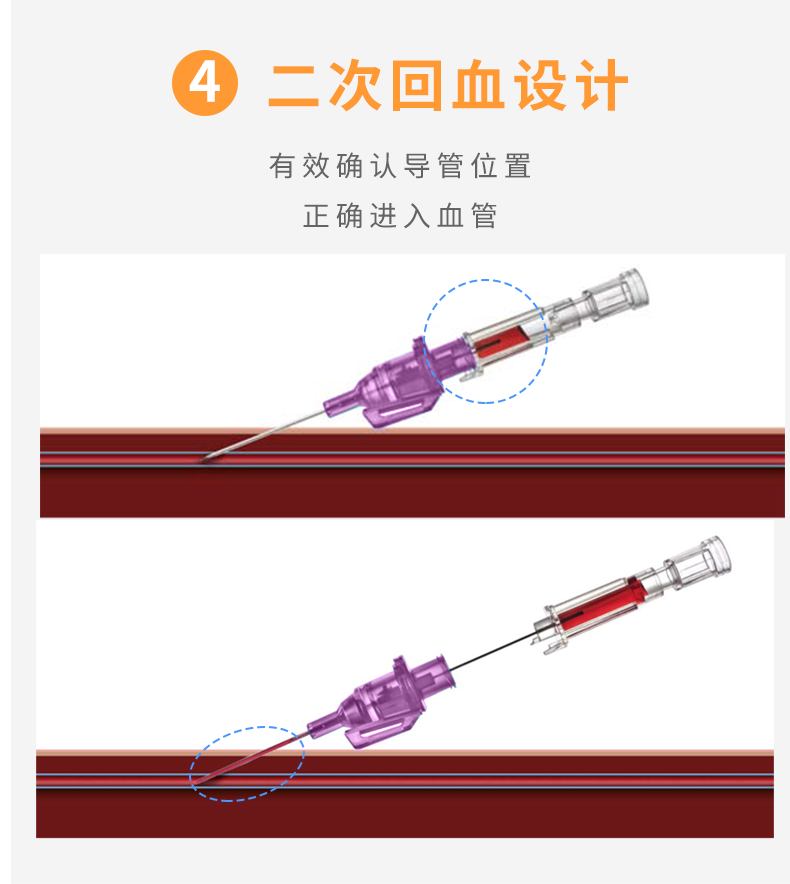 4 二次回血设计

有效确认导管位置

正确进入血管