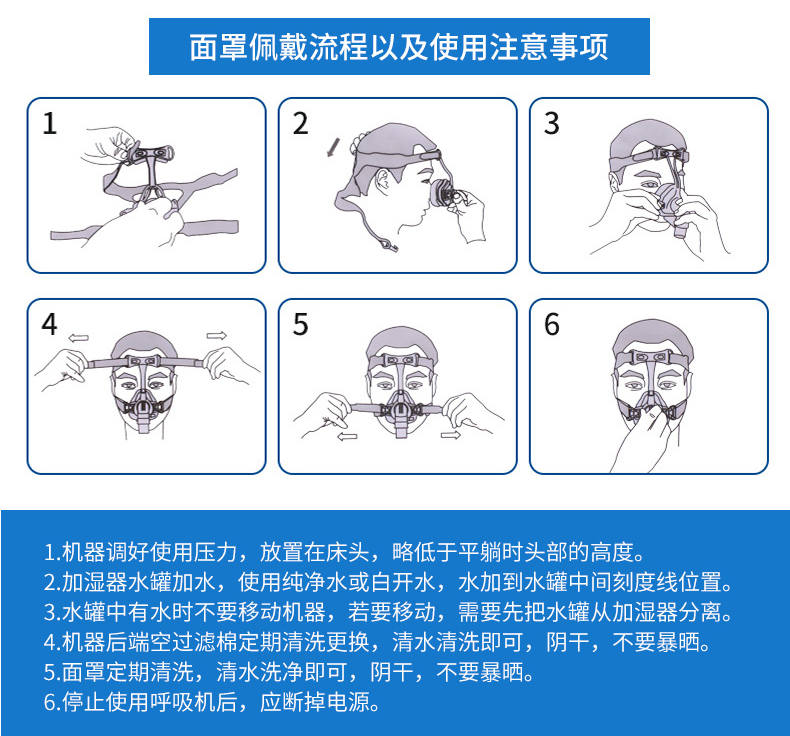 面罩佩戴流程以及使用注意事项

1

2

3

4

5

6

1.机器调好使用压力，放置在床头，略低于平躺时头部的高度。
2.加湿器水罐加水，使用纯净水或白开水，水加到水罐中间刻度线位置。
3.水罐中有水时不要移动机器，若要移动，需要先把水罐从加湿器分离。
4.机器后端空过滤棉定期清洗更换，清水清洗即可，阴干，不要暴晒。
5.面罩定期清洗，清水洗净即可，阴干，不要暴晒。
6.停止使用呼吸机后，应断掉电源。