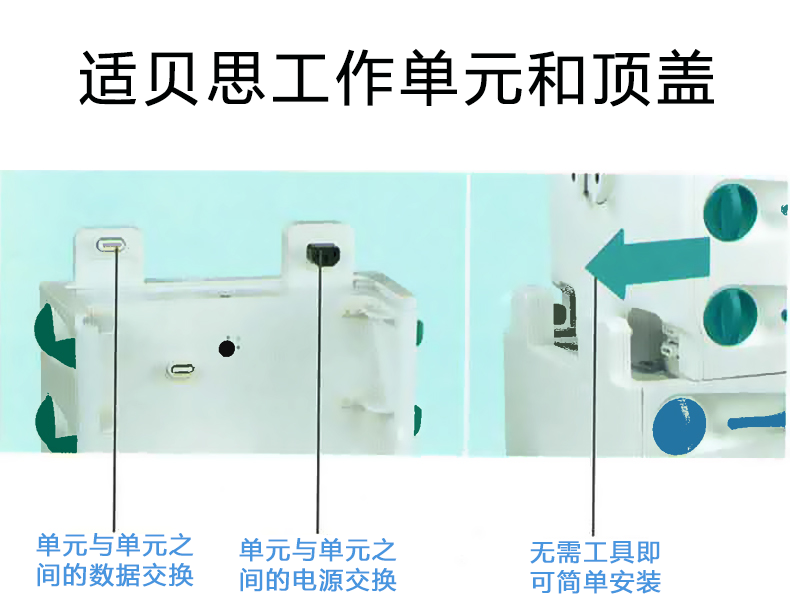 适贝思工作单元和顶盖

单元与单元之间的数据交换

单元与单元之间的电源交换

无需工具即可简单安装