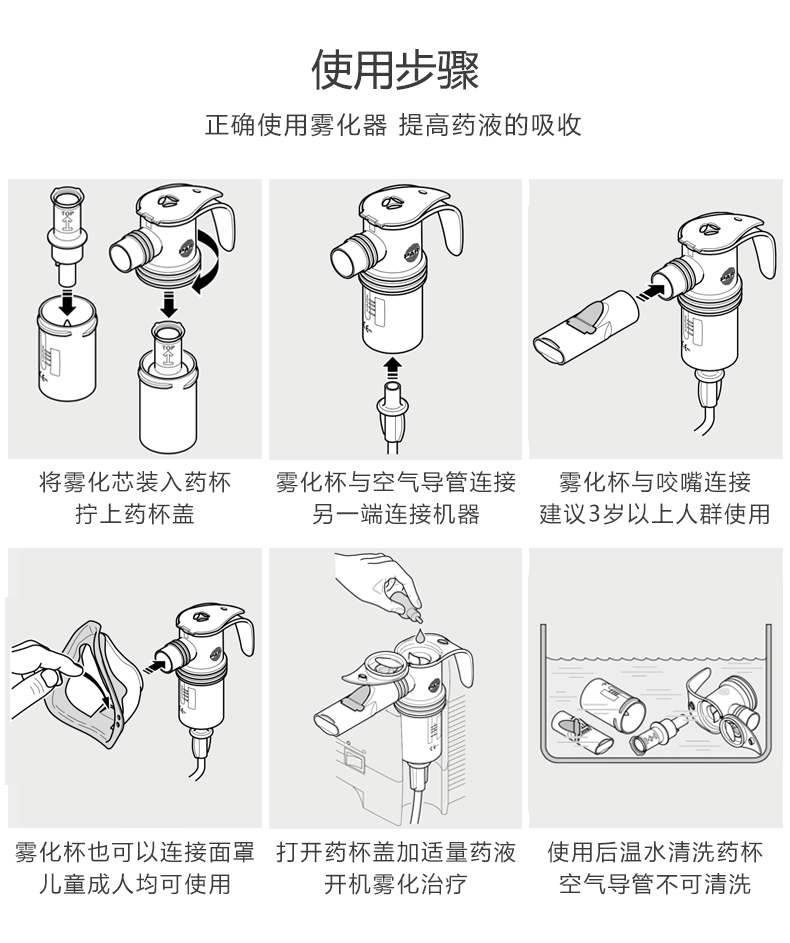 使用步骤

正确使用雾化器 提高药液的吸收

TOP

TOP

将雾化芯装入药杯
拧上药杯盖

雾化杯与空气导管连接
另一端连接机器

雾化杯与咬嘴连接
建议3岁以上人群使用

雾化杯也可以连接面罩
儿童成人均可使用

打开药杯盖加适量药液
开机雾化治疗

使用后温水清洗药杯
空气导管不可清洗