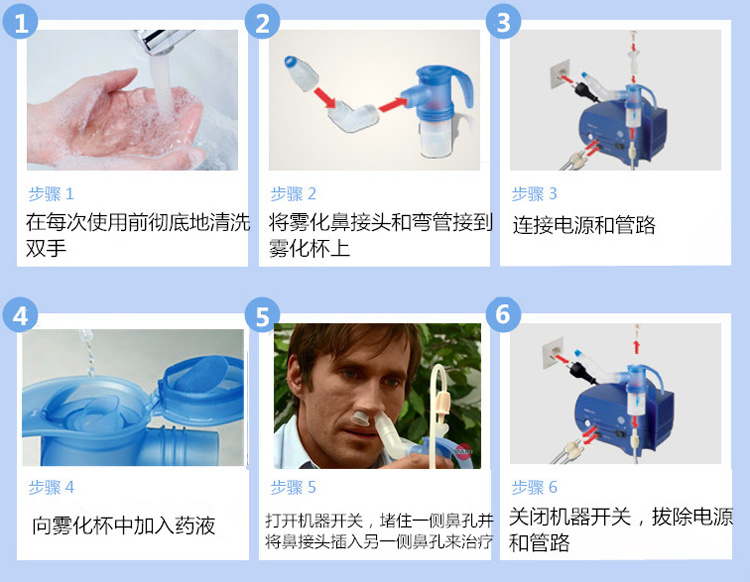 1

步骤 1

在每次使用前彻底地清洗双手

2

步骤 2

将雾化鼻接头和弯管接到雾化杯上

3

步骤 3

连接电源和管路

4

步骤 4

向雾化杯中加入药液

5

步骤 5

打开机器开关，堵住一侧鼻孔并将鼻接头插入另一侧鼻孔来治疗

6

步骤 6

关闭机器开关，拔除电源和管路