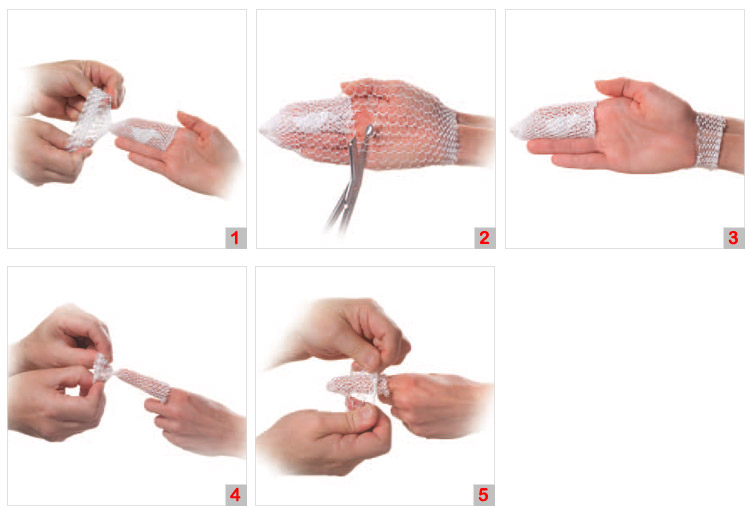 1

2

3

4

5